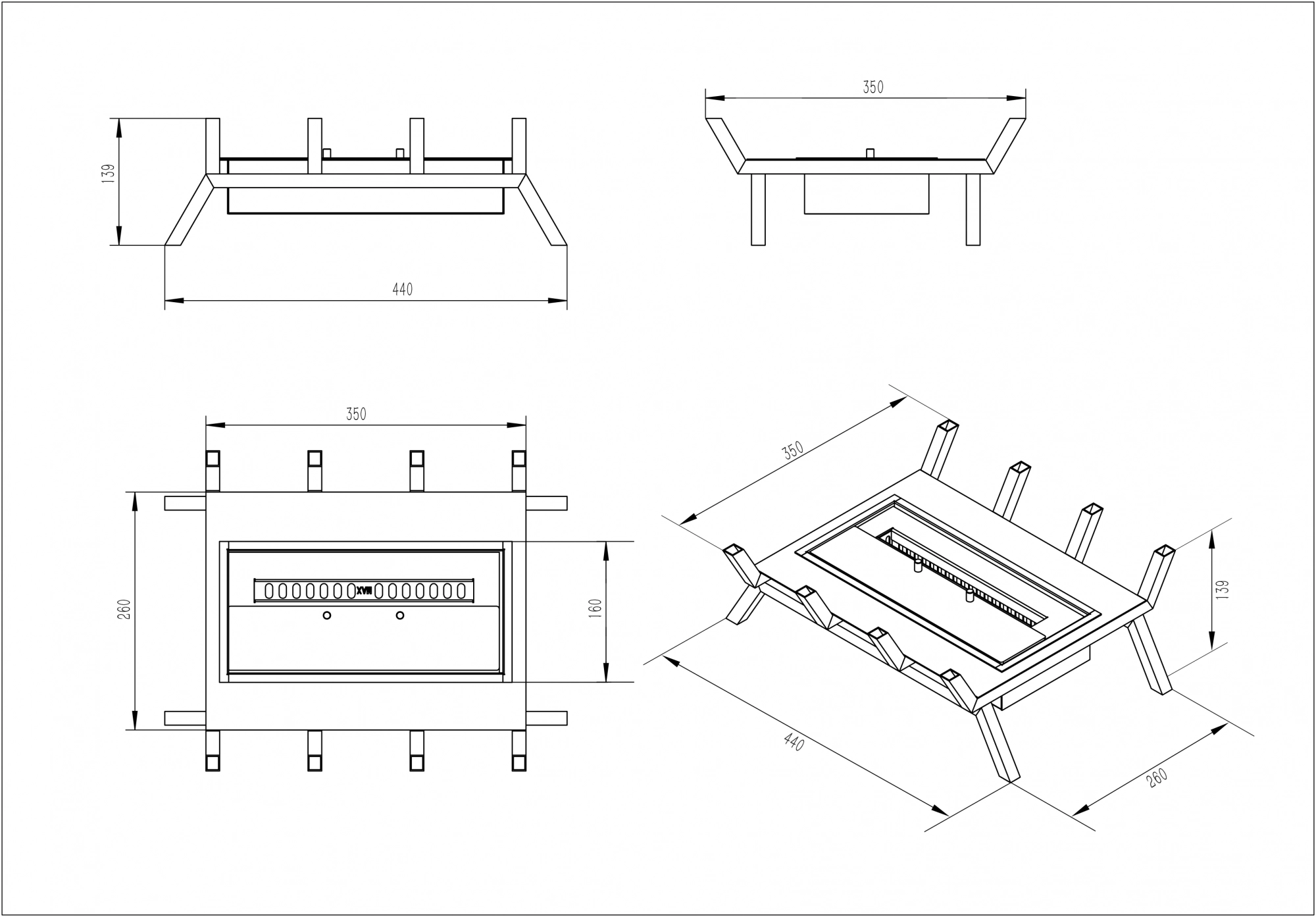 139

440

350

350

260

XVII

160

350

139

440

260